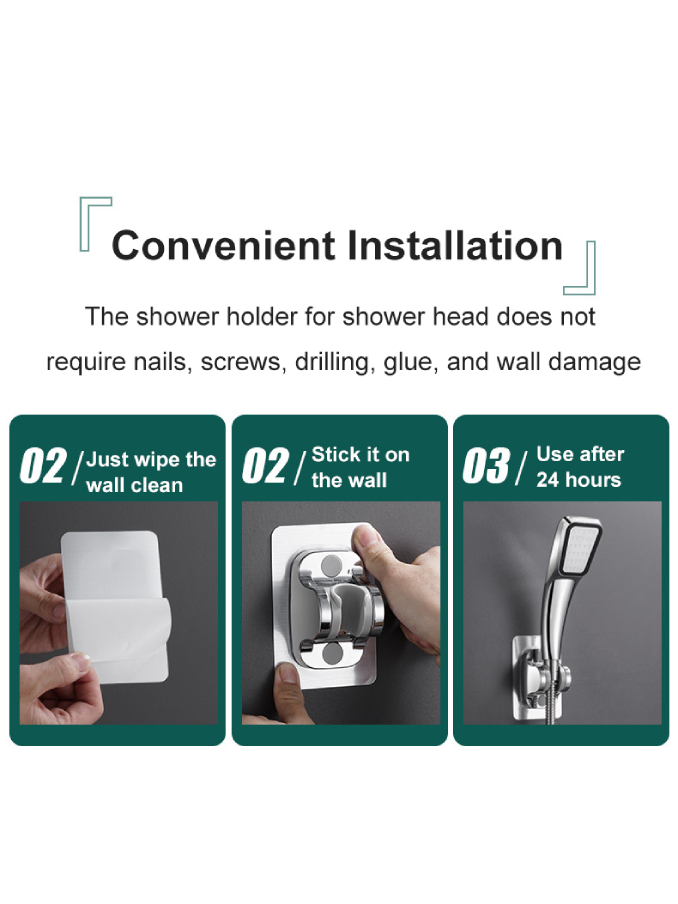 Convenient Installation

The shower holder for shower head does not require nails, screws, drilling, glue, and wall damage

02 / Just wipe the wall clean

02 / Stick it on the wall

03 / Use after 24 hours